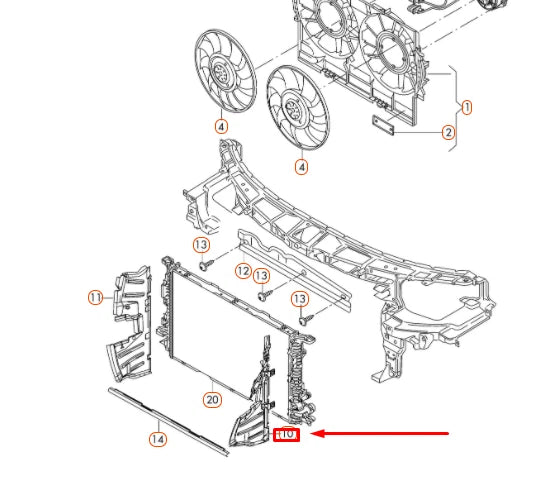 1
2
4
4
13
12
13
13
11
20
14
10