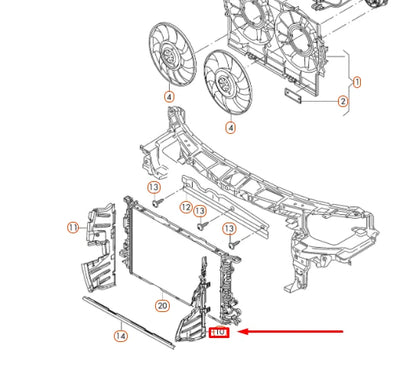 1
2
4
4
13
12
13
13
11
20
14
10