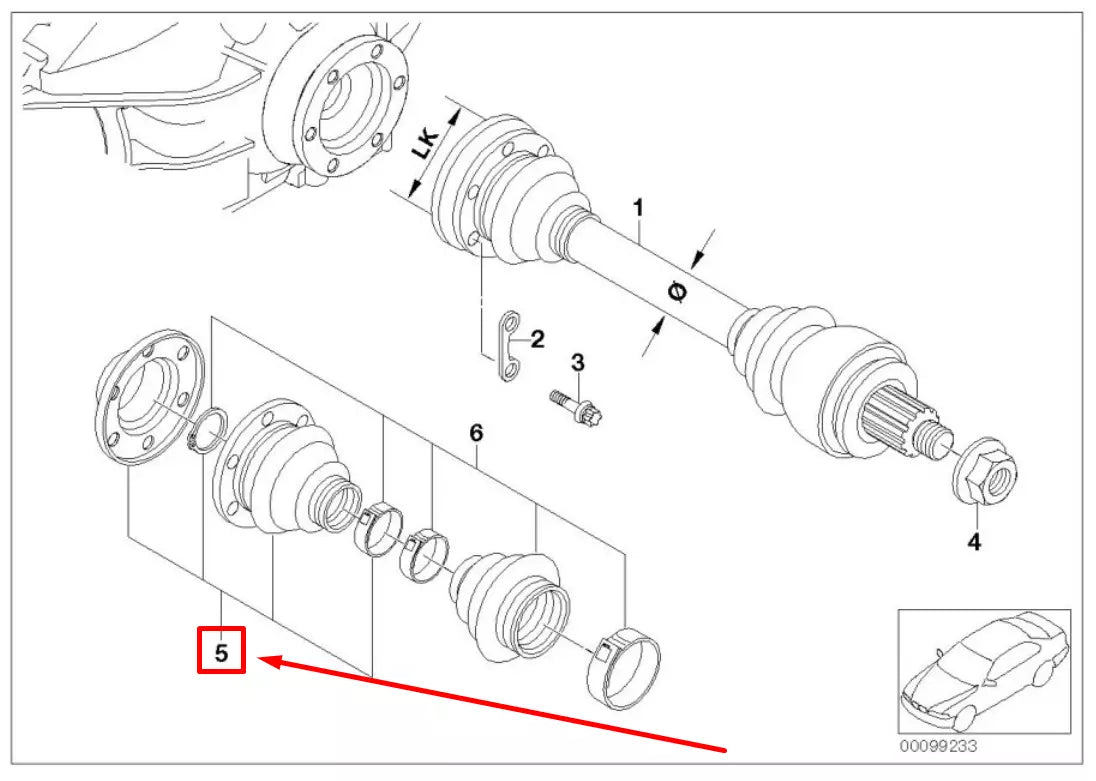 LK
1
Ø
2
3
6
4
5
00099233