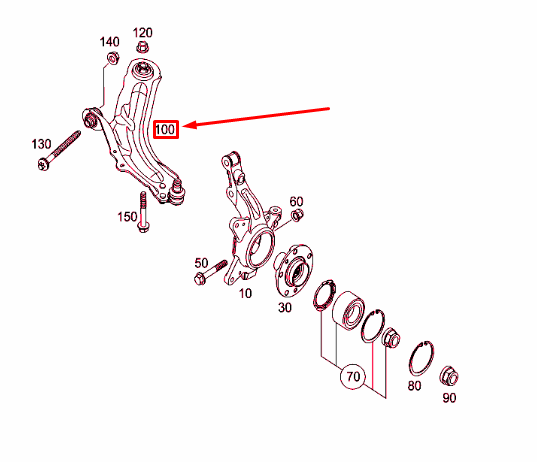 140
120
100
130
150
60
50
10
30
70
80
90