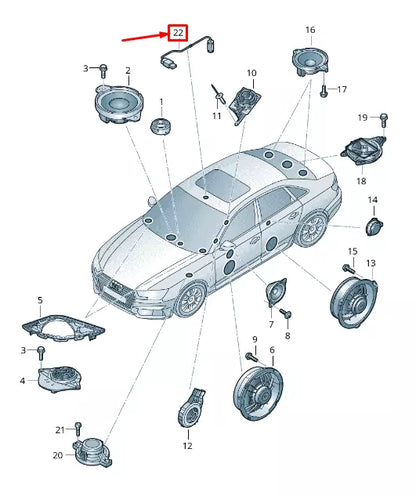 22
16
3
2
10
17
1
11
19
18
14
15
13
5
7
8
3
9
6
4
12
21
20