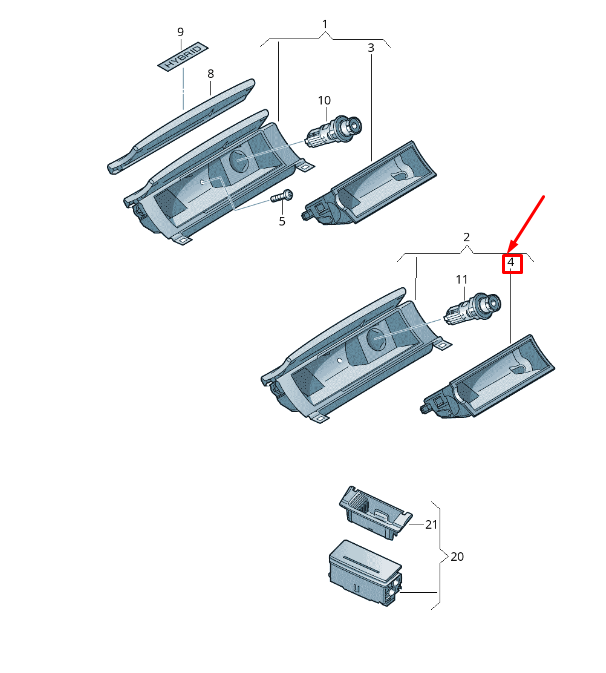 9
HYBRID
8
1
3
10
5
2
4
11
21
20