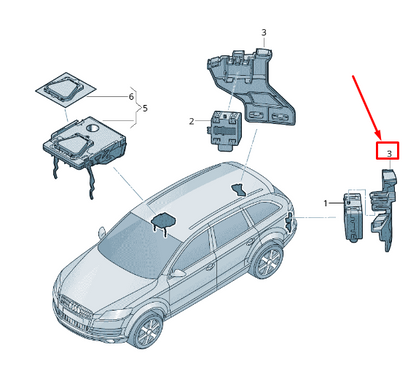 3
6
5
2
3
1