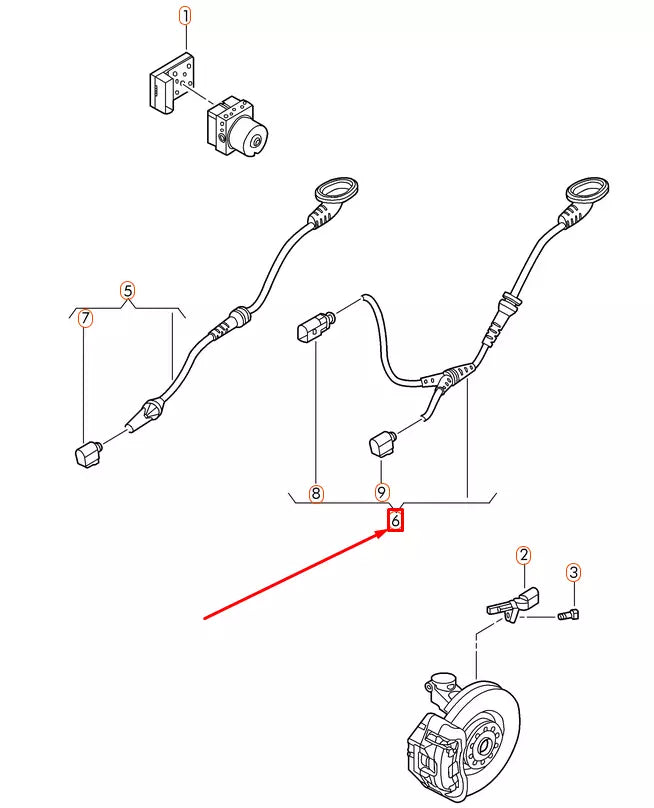 1

5

7

8

9

6

2

3