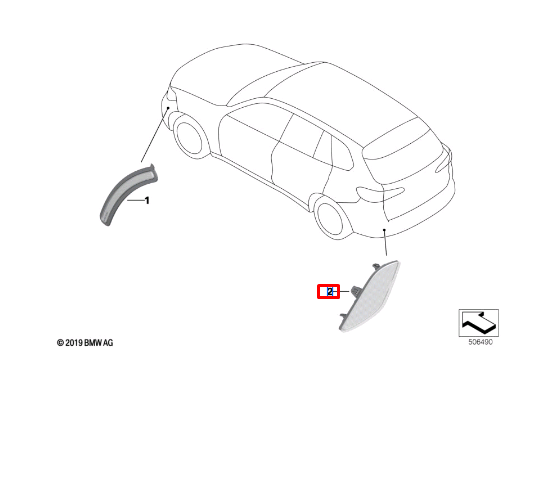 1

2

© 2019 BMW AG

506490