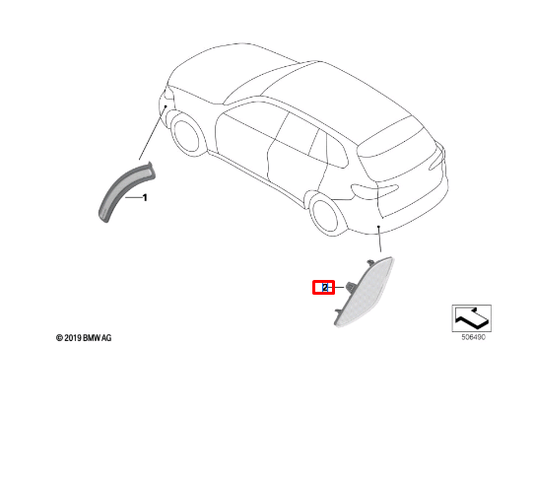 1

2

© 2019 BMW AG

506490