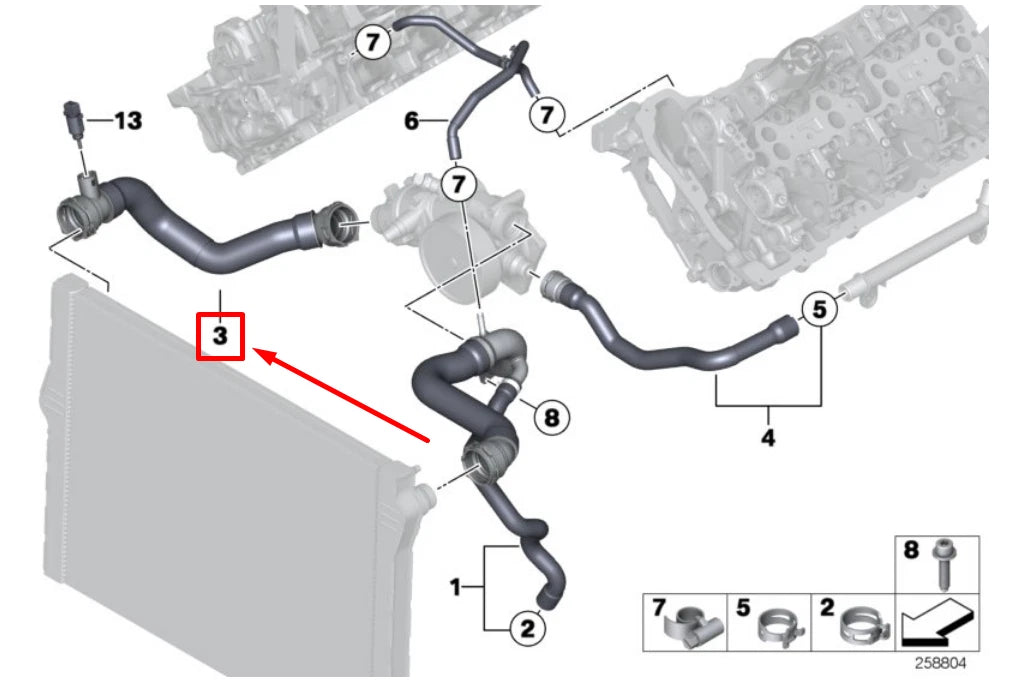 7
13
6
7
7
3
5
8
4
1
2
8
7
5
2
258804