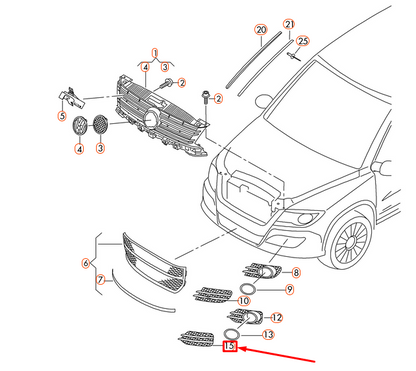 20
21
25
1
4
3
2
2
5
4
3
6
7
8
9
10
12
13
15