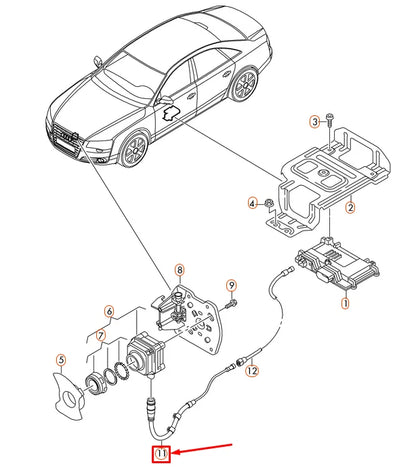 3
4
2
1
8
9
6
7
5
12
11