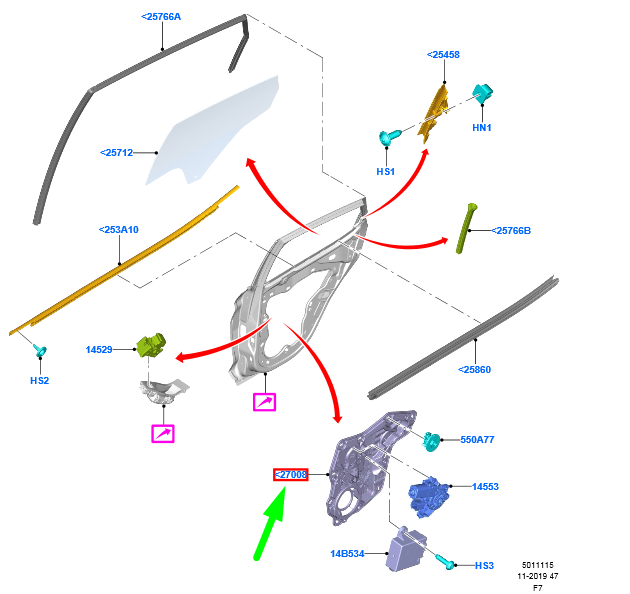 <25766A

<25458

HN1

HS1

<25712

<253A10

<25766B

14529

HS2

<25860

550A77

<27008

14553

14B534

HS3

5011115
11-2019 47
F7