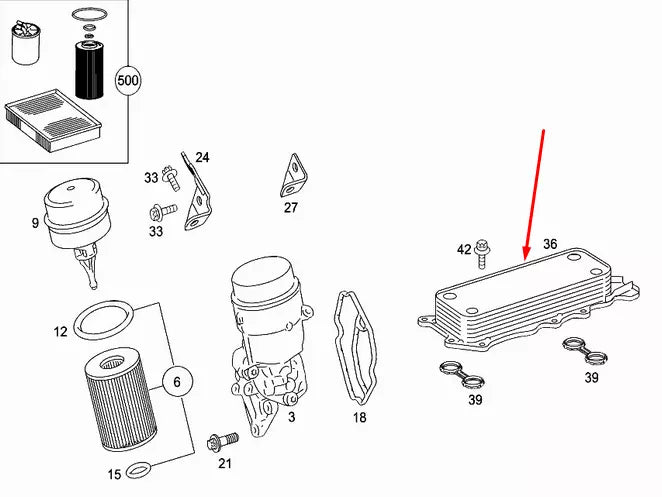 500
24
33
33
27
9
42
36
12
6
3
18
39
39
21
15