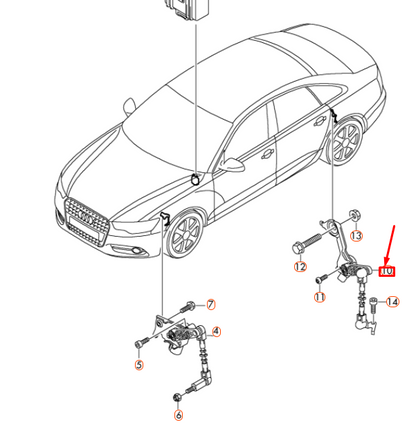 13
12
10
11
14
7
4
5
6