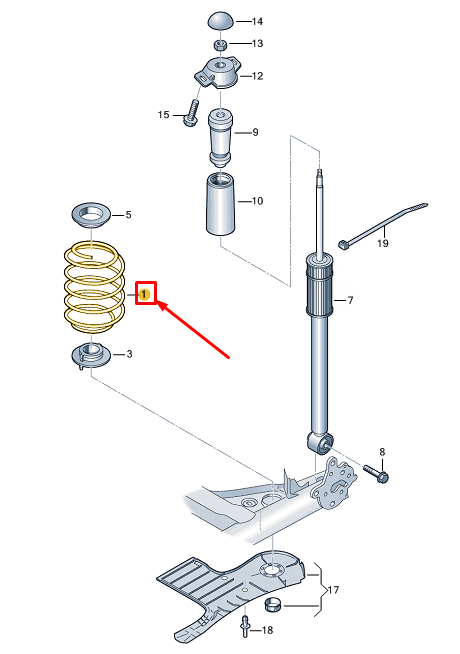 14
13
12
15
9
10
5
19
1
7
3
8
17
18