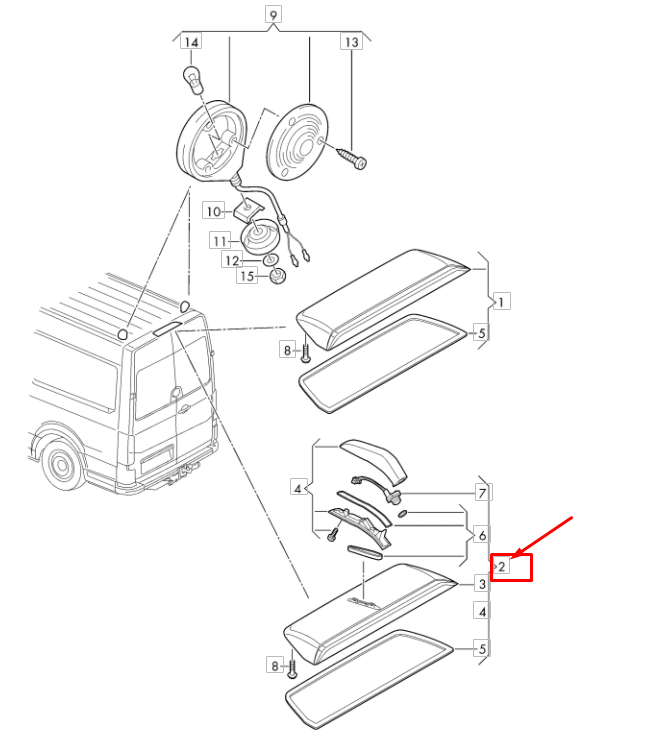 9
14
13
10
11
12
15
1
5
8
4
7
6
2
3
4
5
8