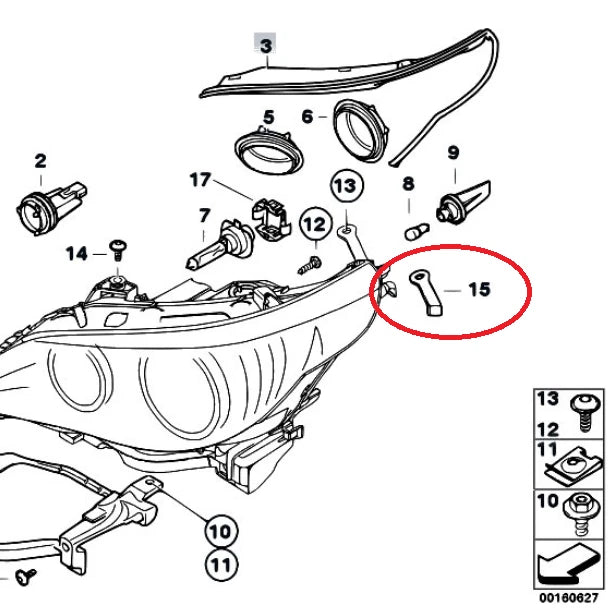 3
5
6
2
17
13
8
9
7
12
14
15
10
11
13
12
11
10
00160627