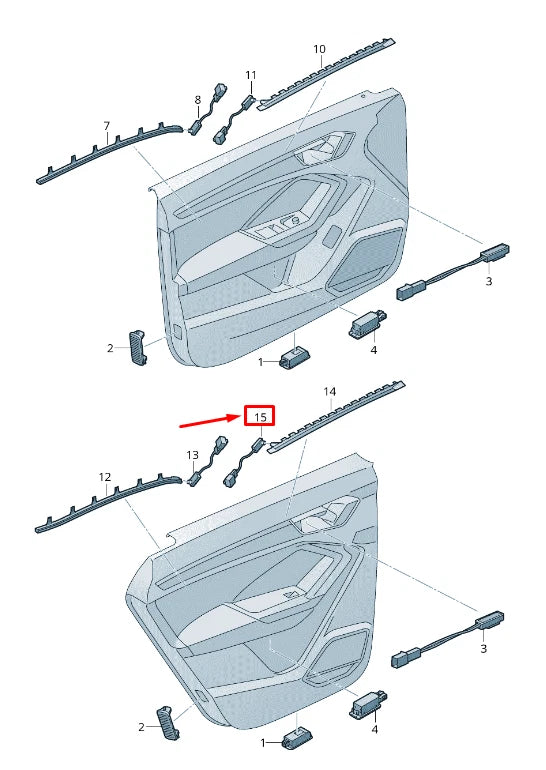 10
11
8
7
3
4
2
1
14
15
13
12
3
4
2
1