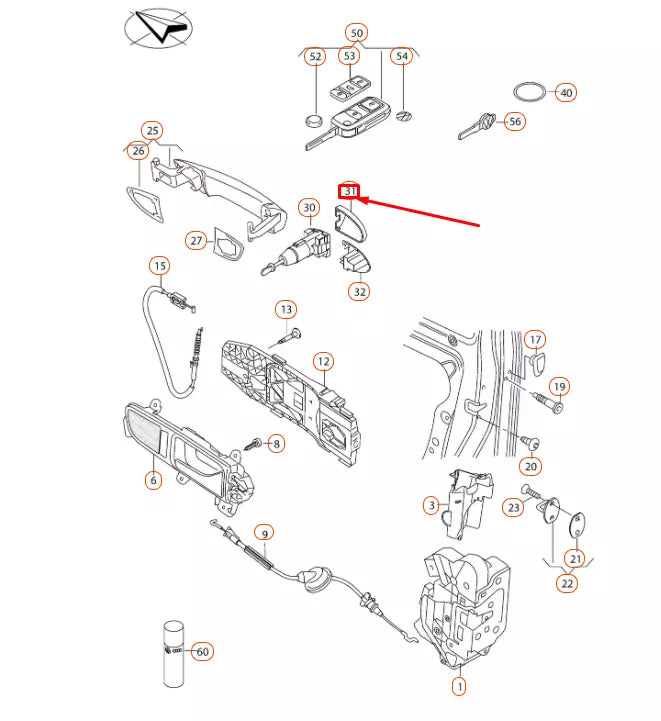 50
52
53
54
40
56
25
26
31
30
27
32
15
13
12
17
19
8
20
6
3
23
9
21
22
60
1