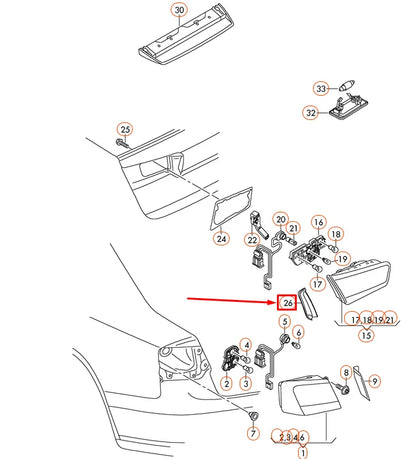 30
33
32
25
24
22
20
21
16
18
19
17
26
17,18,19,21
15
5
6
4
2
3
8
9
7
2,3,4,6
1