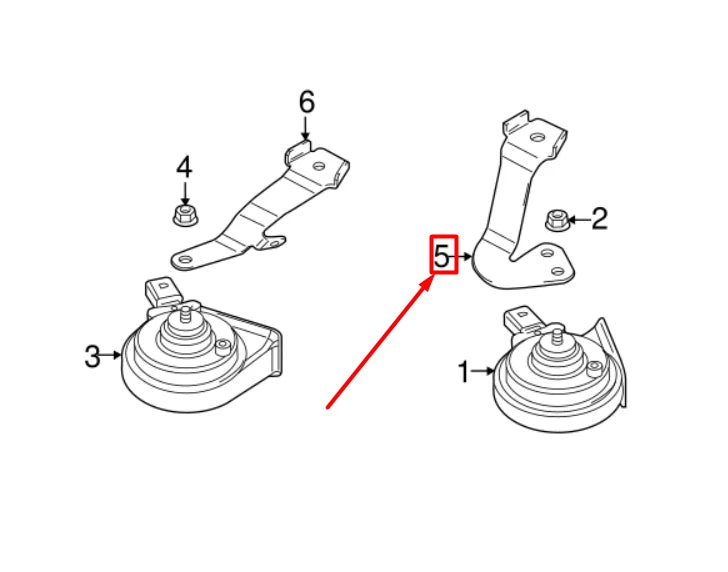 6
4
2
5
3
1