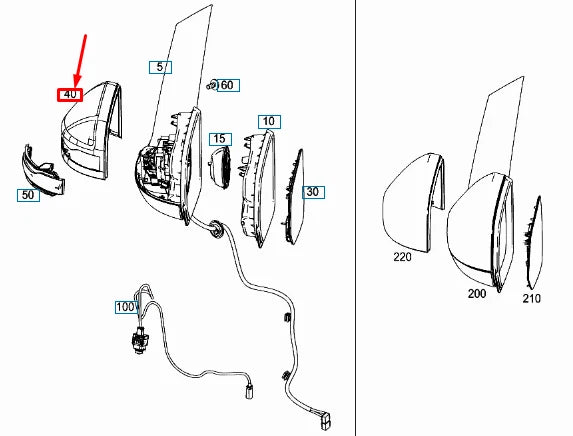 40
5
60
10
15
50
30
100
220
200
210