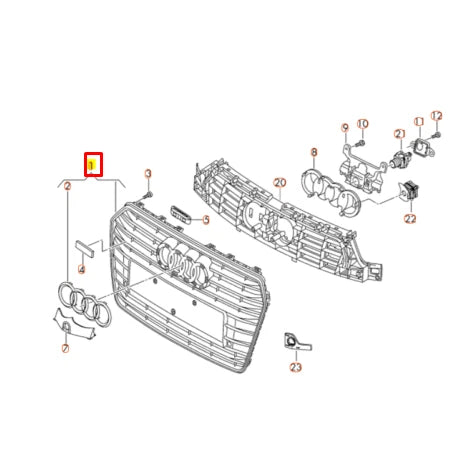 1
2
3
4
5
7
8
9
10
21
11
12
20
22
23