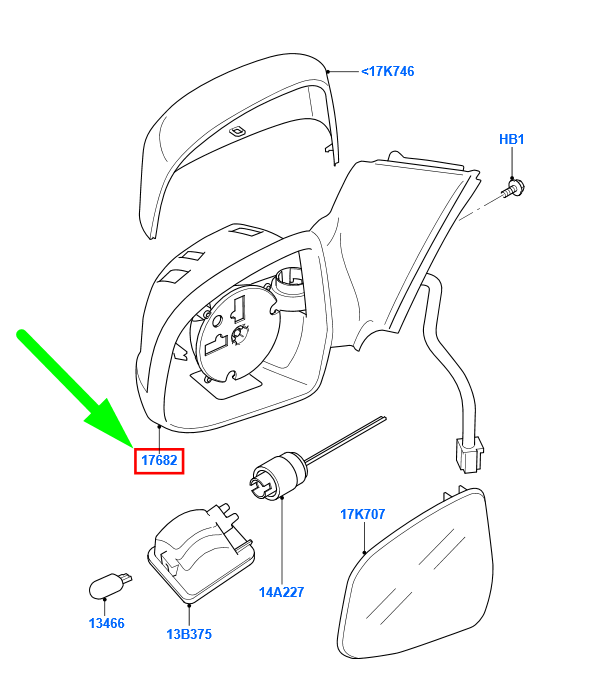 <17K746

HB1

17682

17K707

14A227

13466

13B375