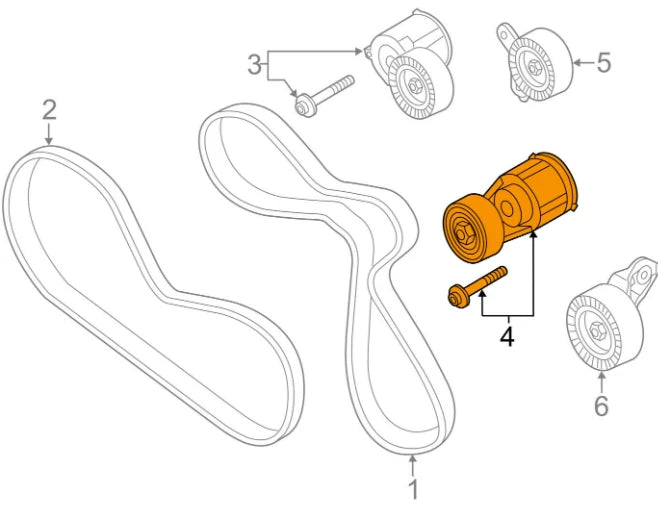 3
5
2
4
6
1