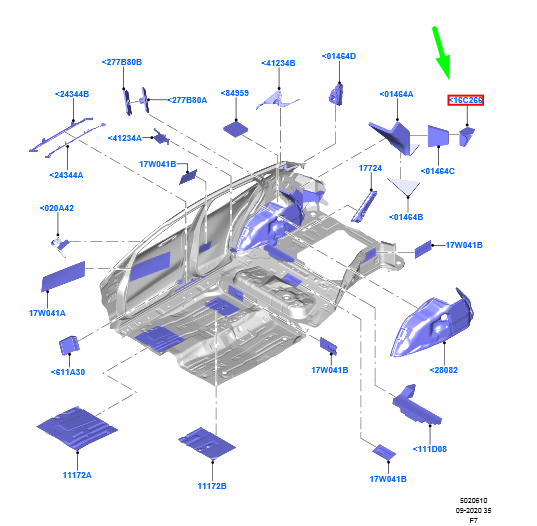 <277B80B
<41234B
<01464D
<24344B
<277B80A
<84959
<01464A
<16C266
<41234A
<24344A
17W041B
17724
<01464C
<01464B
<020A42
17W041B
17W041A
<611A30
17W041B
<28082
<111D08
11172A
11172B
17W041B
5020610
09-2020 35
F7