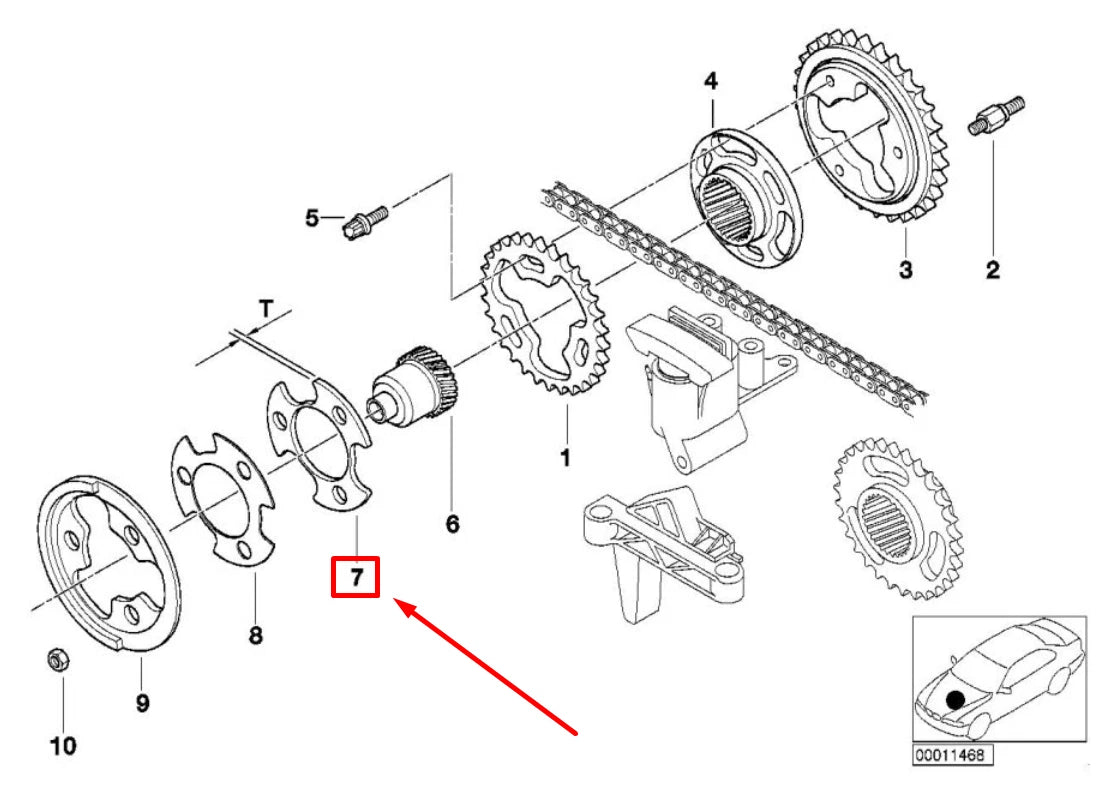 4
5
3
2
T
1
6
7
8
9
10
00011468