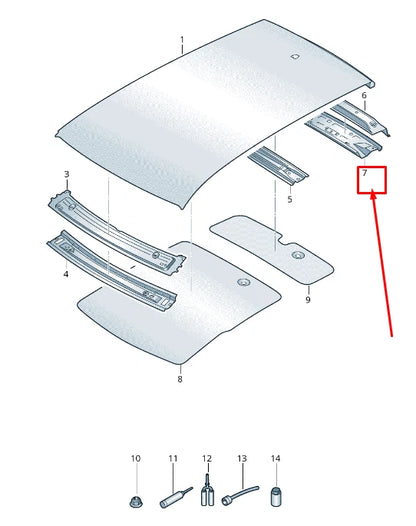 1
6
7
3
5
4
9
8
10
11
12
13
14