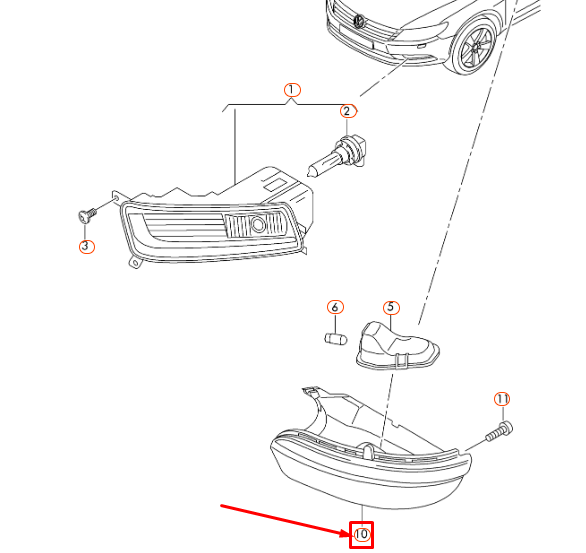 1
2
3
6
5
11
10