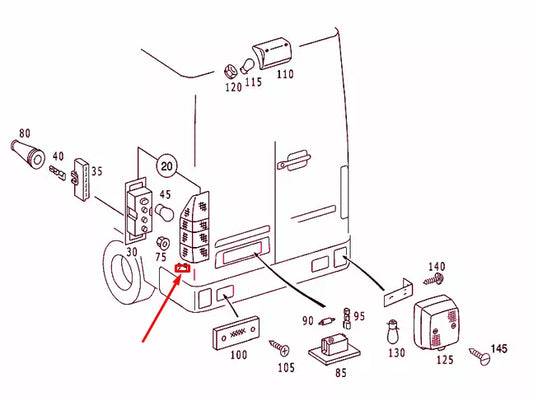 120 115 110

80

40

35

20

45

30

75

140

90 95

100

105

85

130

125

145