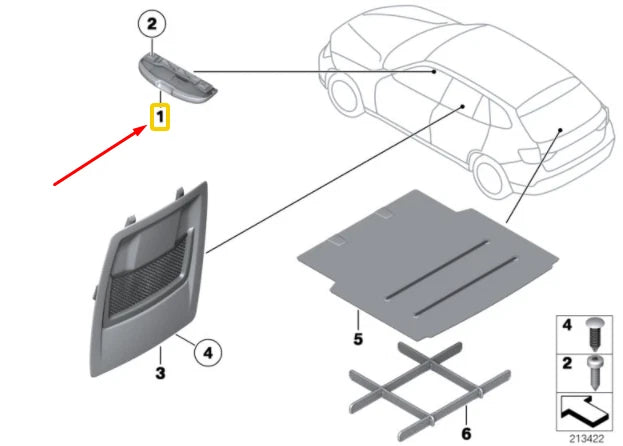 2
1
3
4
5
6
4
2
213422