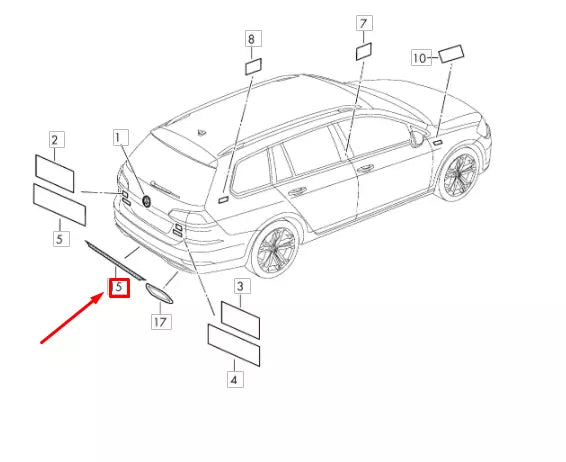 8
7
10
2
1
5
5
17
3
4