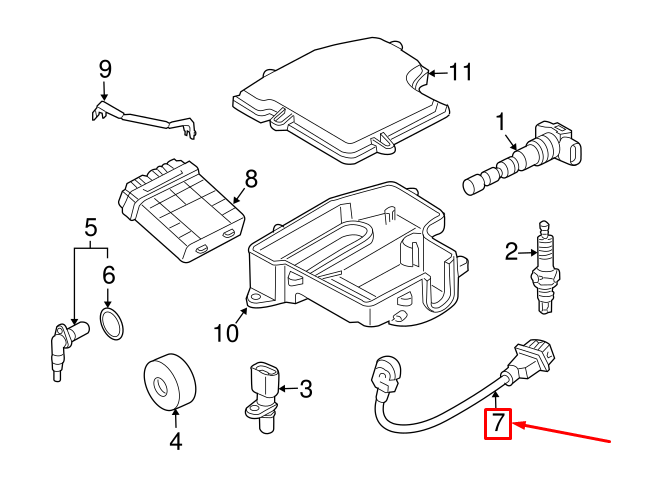 9
11
1
8
5
6
2
10
3
4
7