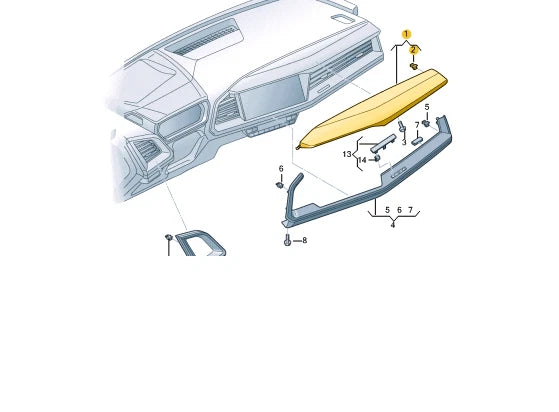 1
2
5
3
7
13
14
6
5 6 7
4
8