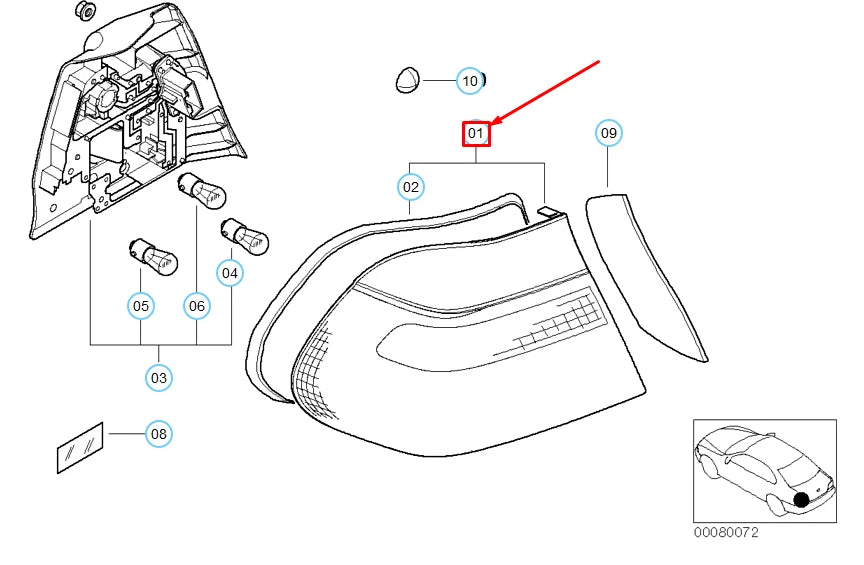 10
01
09
02
04
05
06
03
08
00080072