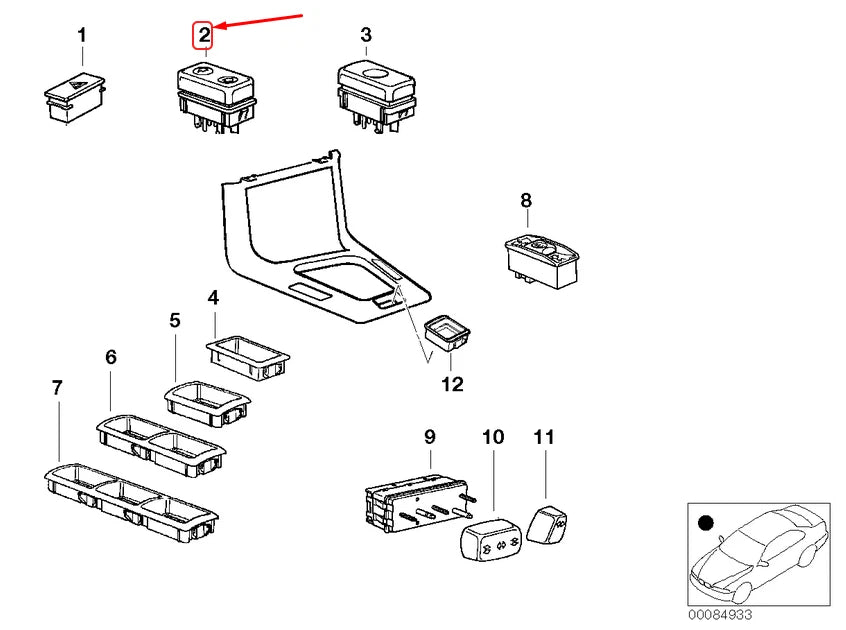 1
2
3
8
4
5
6
7
12
9
10
11
00084933