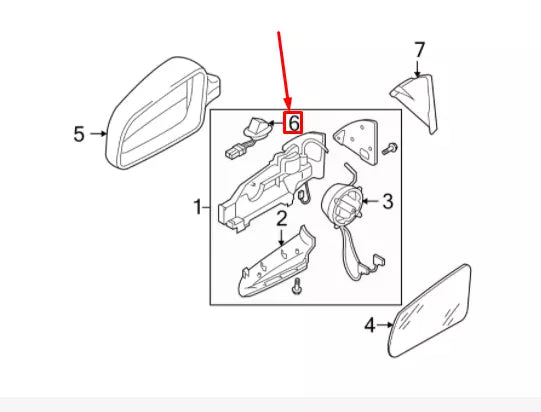 7
5
6
1
3
2
4