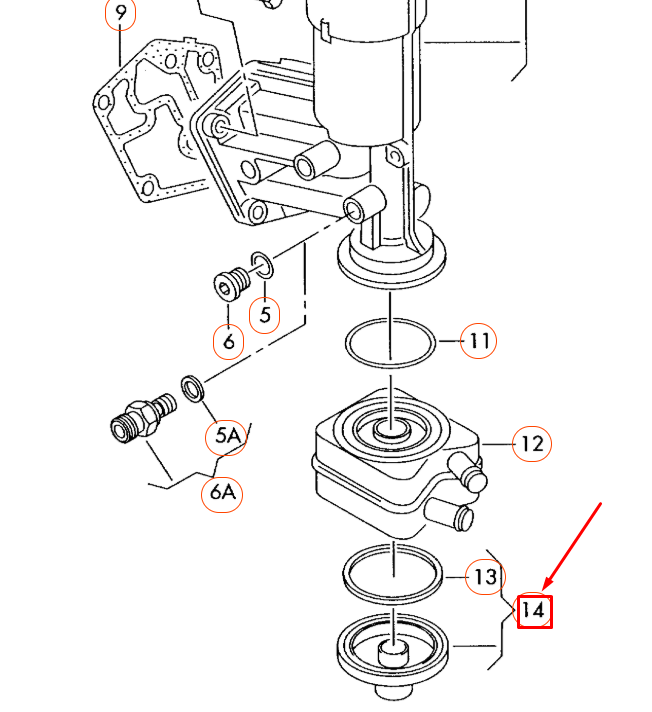 9
5
6
11
5A
6A
12
13
14