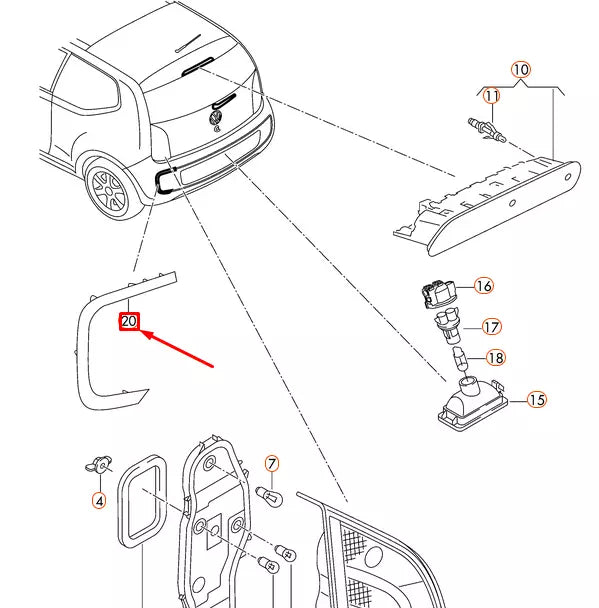 10
11
16
17
18
15
20
7
4