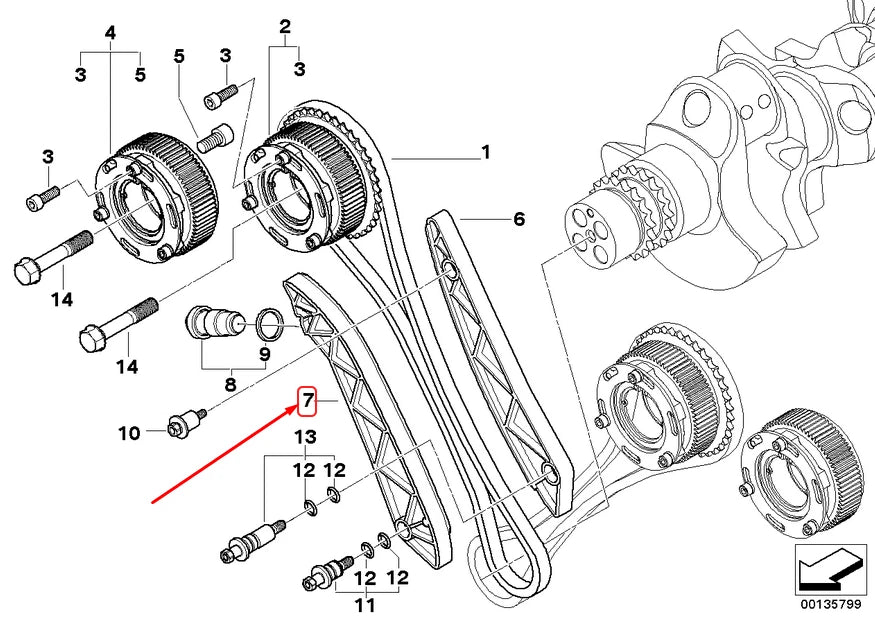 4
3 5
5
3
2
3
3
1
6
14
14
9
8
7
10
13
12 12
12 12
11
00135799