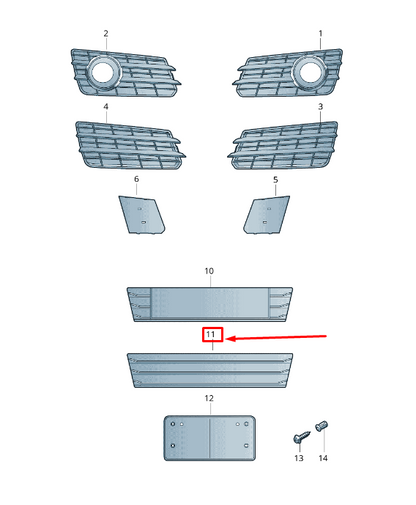 2
1
4
3
6
5
10
11
12
13
14