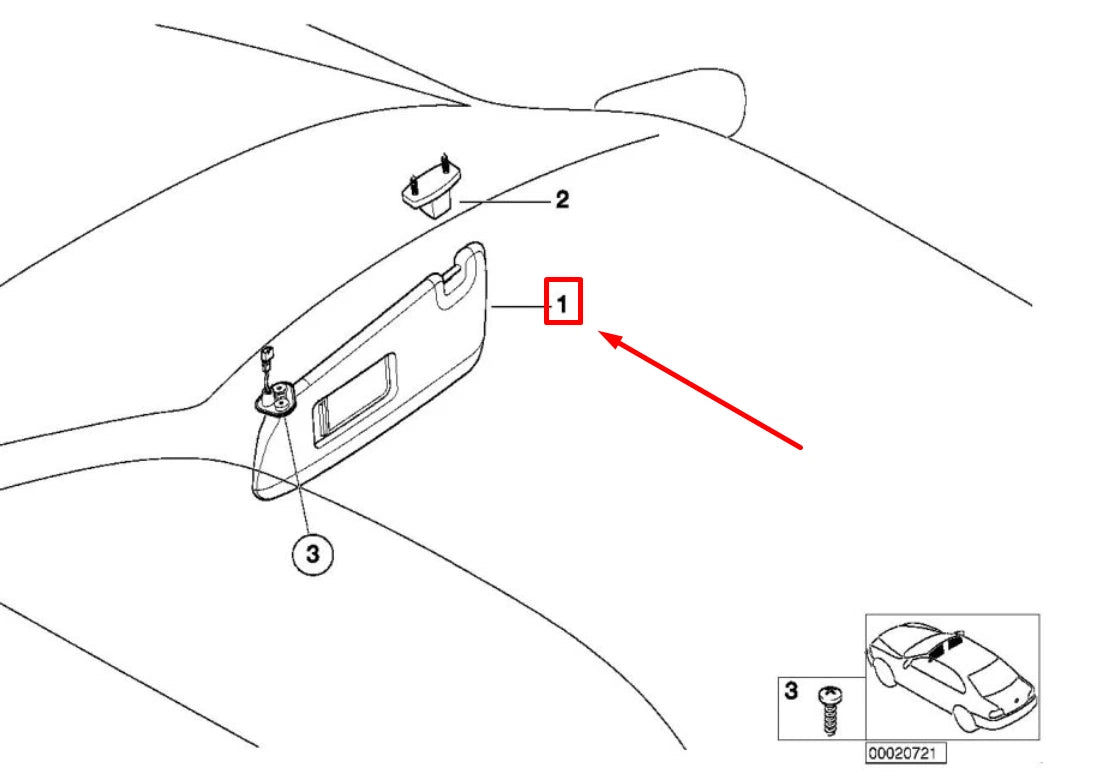 2

1

3

3

00020721