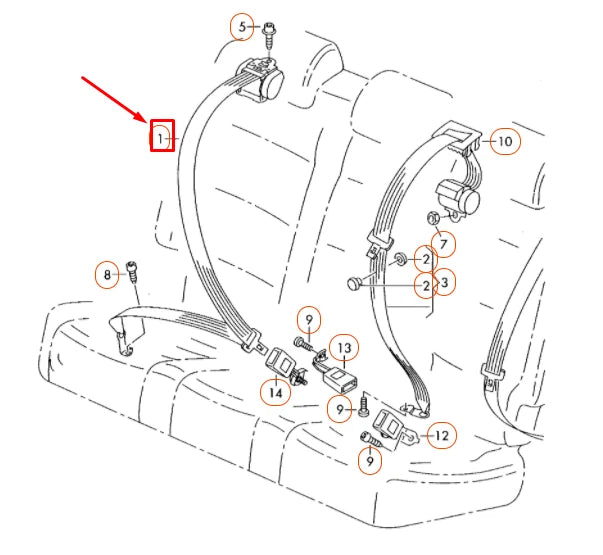 5
1
10
7
2
2
3
8
9
13
14
9
12
9