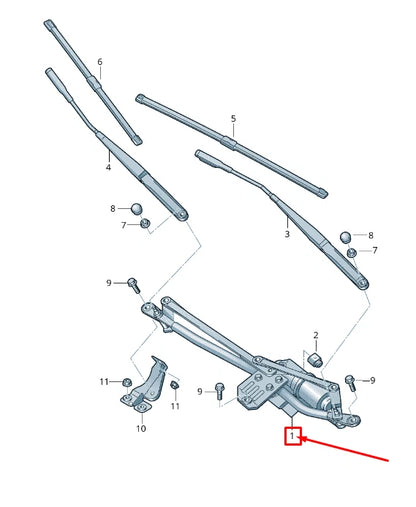 6
5
4
8
7
3
8
7
9
2
11
9
9
11
10
1