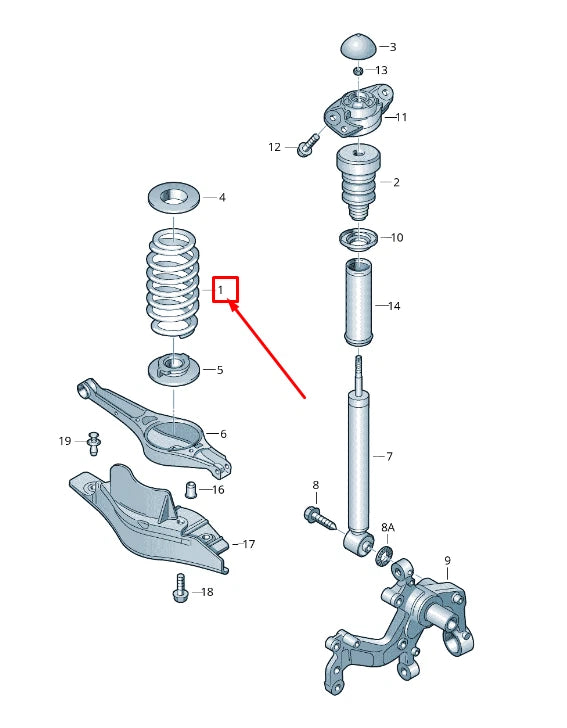 3
13
11
12
2
4
10
1
14
5
6
19
7
16
8
8A
17
9
18