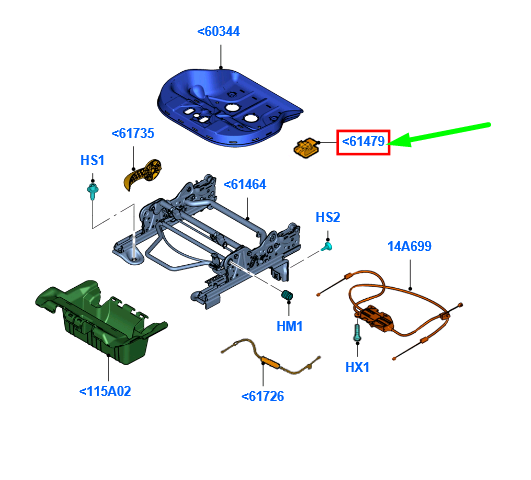 <60344

<61735

<61479

HS1

<61464

HS2

14A699

HM1

HX1

<115A02

<61726