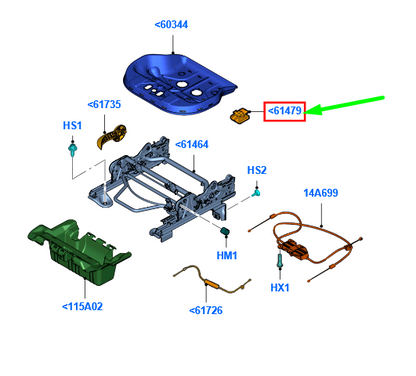 <60344

<61735

<61479

HS1

<61464

HS2

14A699

HM1

HX1

<115A02

<61726