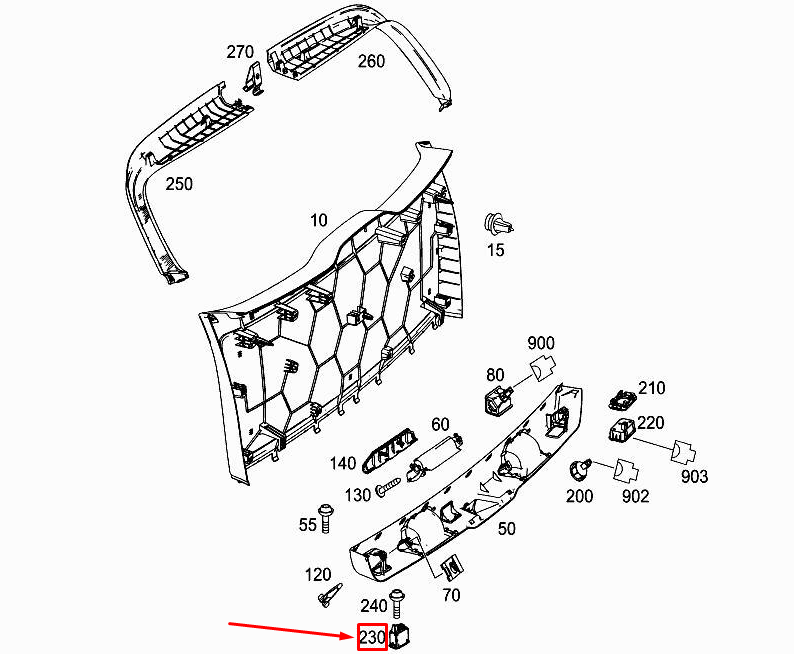 270
260
250
10
15
900
80
210
220
60
140
903
130
200
902
55
50
120
70
240
230